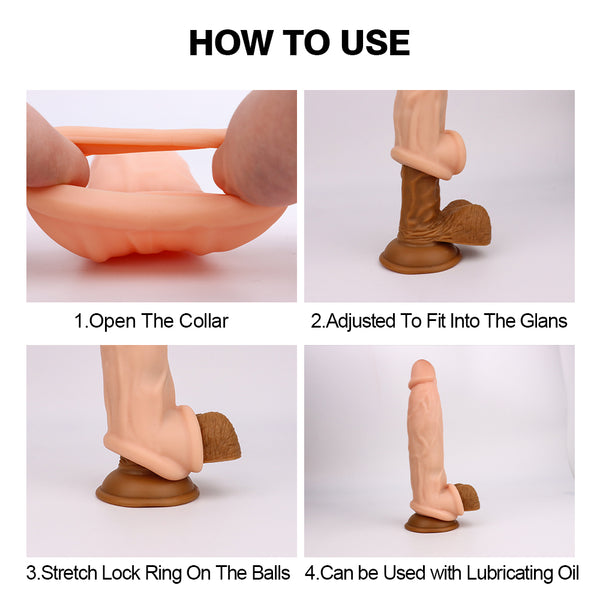 HOW TO USE

1.Open The Collar

2.Adjusted To Fit Into The Glans

3.Stretch Lock Ring On The Balls

4.Can be Used with Lubricating Oil