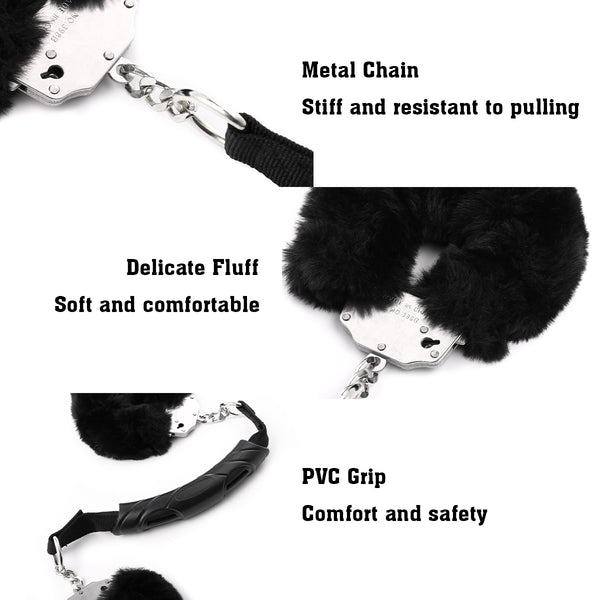 Metal Chain
Stiff and resistant to pulling

Delicate Fluff
Soft and comfortable

PVC Grip
Comfort and safety