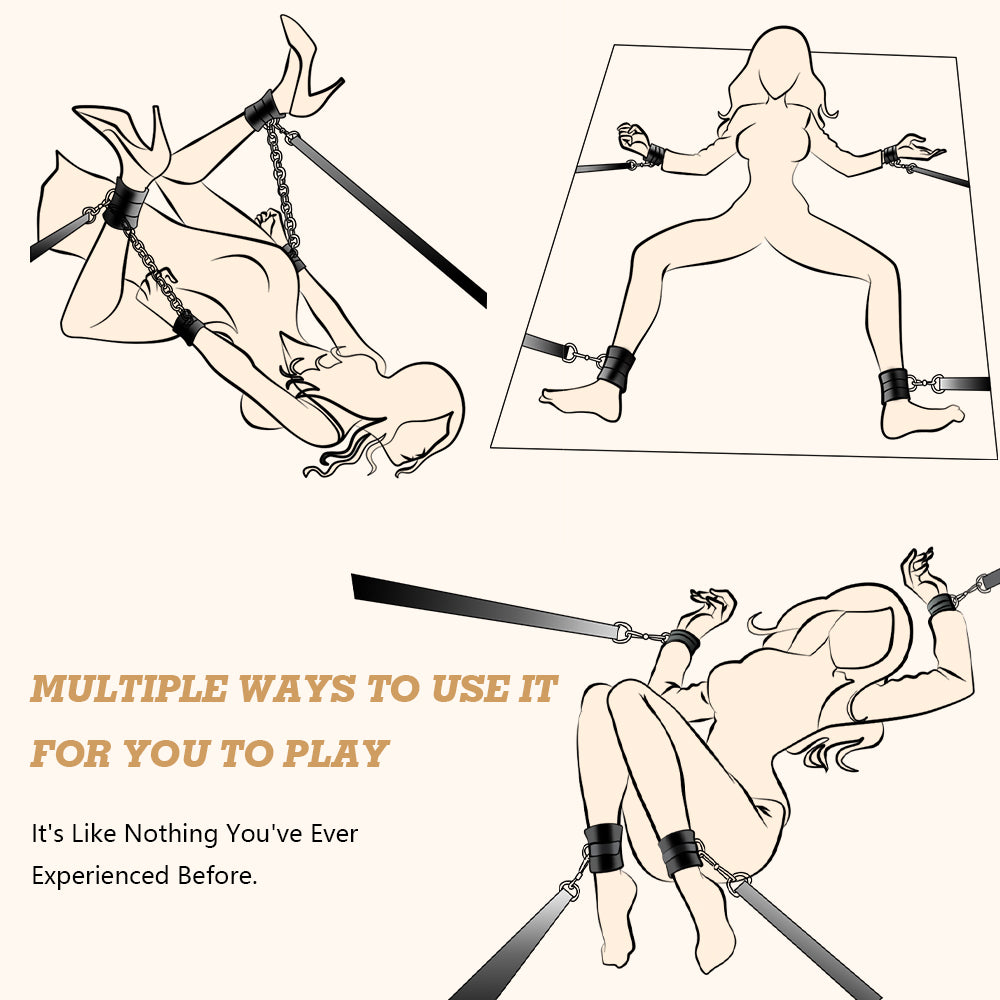 MULTIPLE WAYS TO USE IT FOR YOU TO PLAY

It's Like Nothing You've Ever Experienced Before.