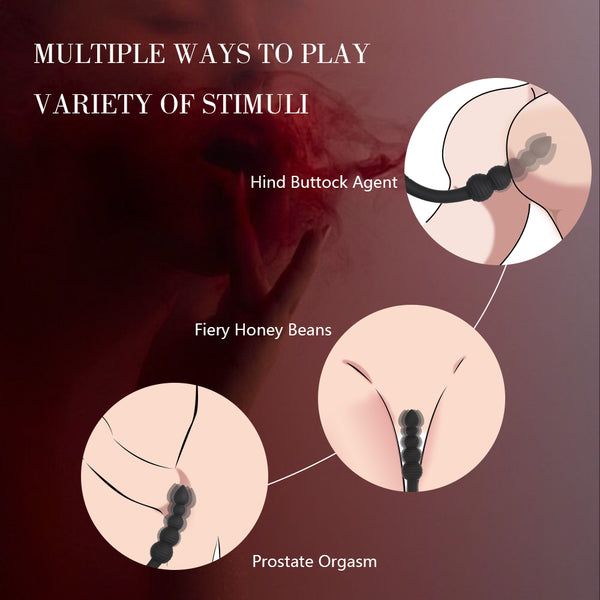 MULTIPLE WAYS TO PLAY

VARIETY OF STIMULI

Hind Buttock Agent

Fiery Honey Beans

Prostate Orgasm